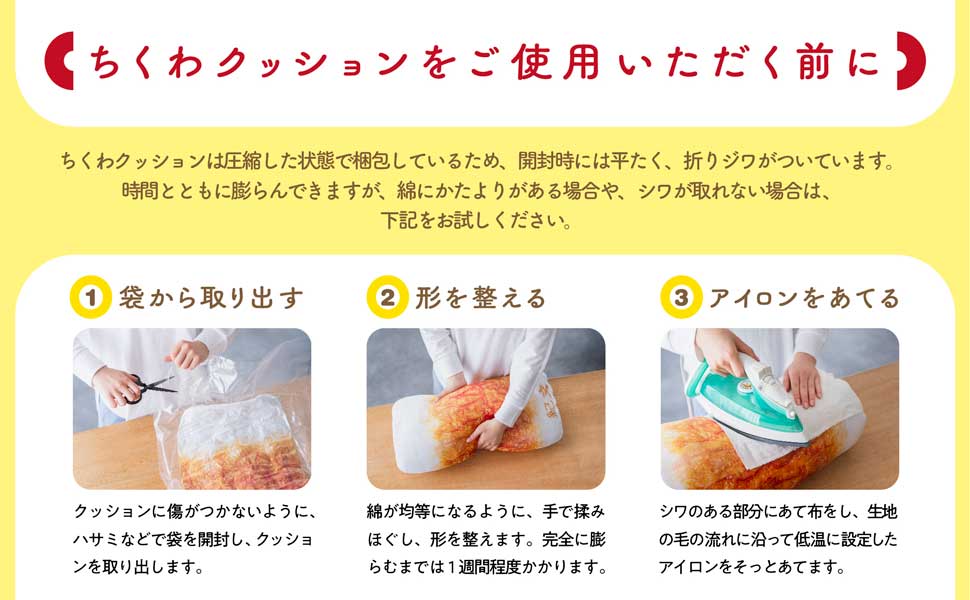 ちくわクッションをご使用いただく前に

ちくわクッションは圧縮した状態で梱包しているため、開封時には平たく、折りジワがついています。時間とともに膨らんできますが、綿にかたよりがある場合や、シワが取れない場合は、下記をお試しください。

1 袋から取り出す

クッションに傷がつかないように、ハサミなどで袋を開封し、クッションを取り出します。

2 形を整える

綿が均等になるように、手で揉みほぐし、形を整えます。完全に膨らむまでは1週間程度かかります。

3 アイロンをあてる

シワのある部分にあて布をし、生地の毛の流れに沿って低温に設定したアイロンをそっとあてます。